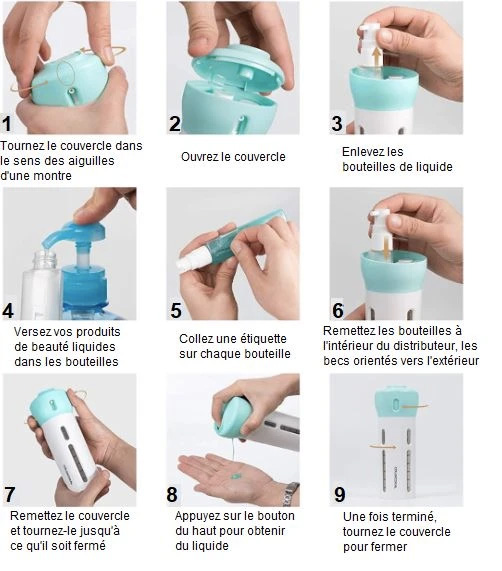 1
Tournez le couvercle dans le sens des aiguilles d'une montre

2
Ouvrez le couvercle

3
Enlevez les bouteilles de liquide

4
Versez vos produits de beauté liquides dans les bouteilles

5
Collez une étiquette sur chaque bouteille

6
Remettez les bouteilles à l'intérieur du distributeur, les becs orientés vers l'extérieur

7
Remettez le couvercle et tournez-le jusqu'à ce qu'il soit fermé

8
Appuyez sur le bouton du haut pour obtenir du liquide

9
Une fois terminé, tournez le couvercle pour fermer